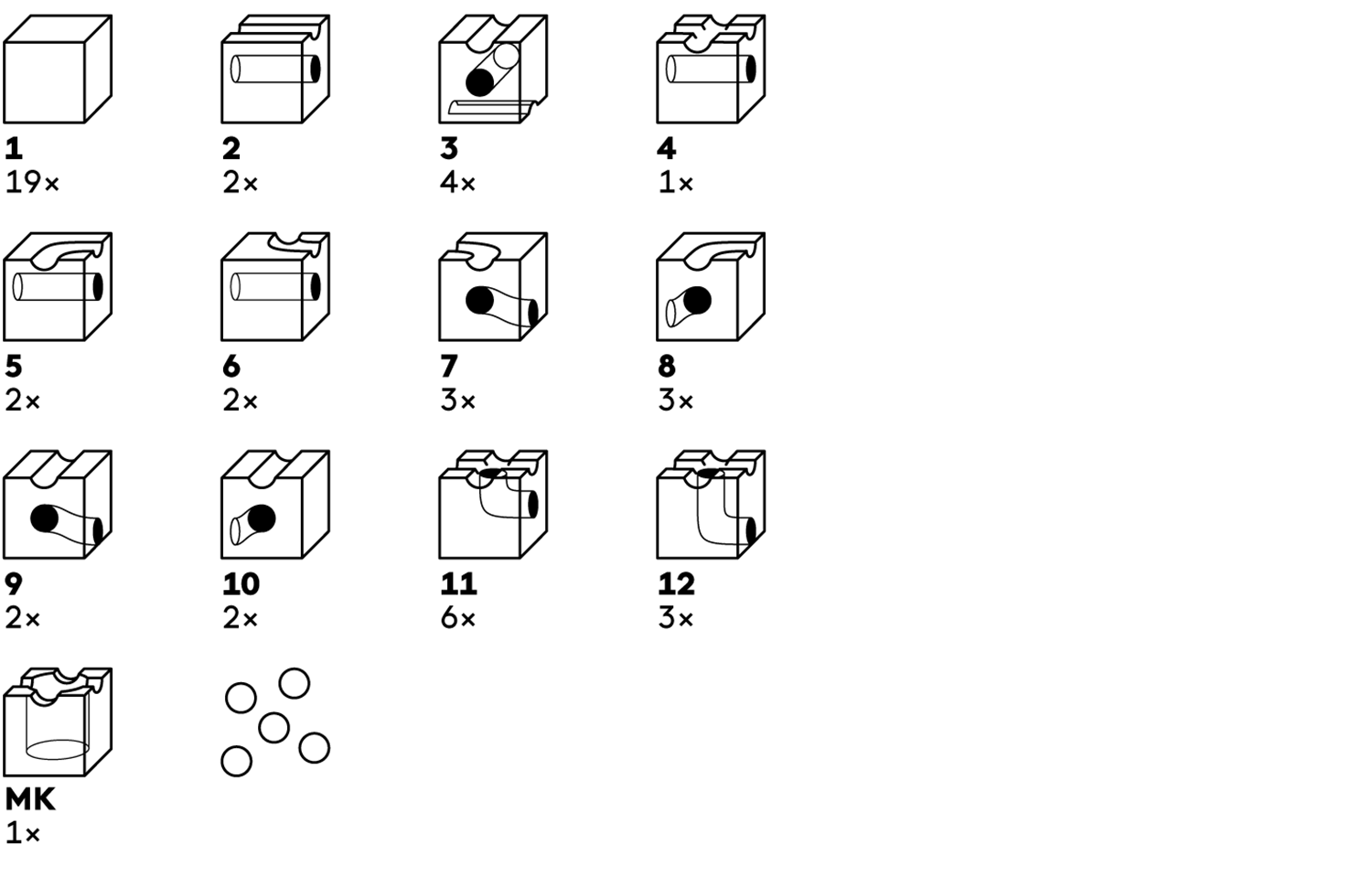 1
19×

2
2×

3
4×

4
1×

5
2×

6
2×

7
3×

8
3×

9
2×

10
2×

11
6×

12
3×

MK
1×